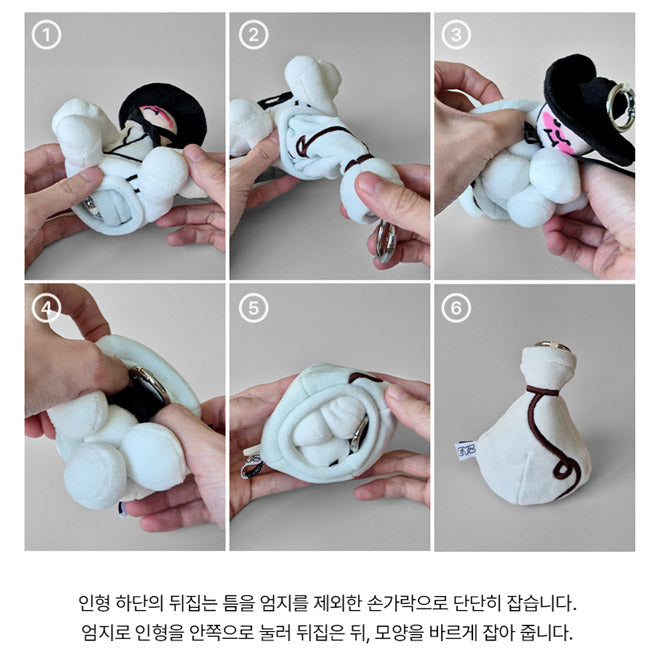 ①

②

③

④

⑤

⑥

인형 하단의 뒤집는 틈을 엄지를 제외한 손가락으로 단단히 잡습니다.
엄지로 인형을 안쪽으로 눌러 뒤집은 뒤, 모양을 바르게 잡아 줍니다.